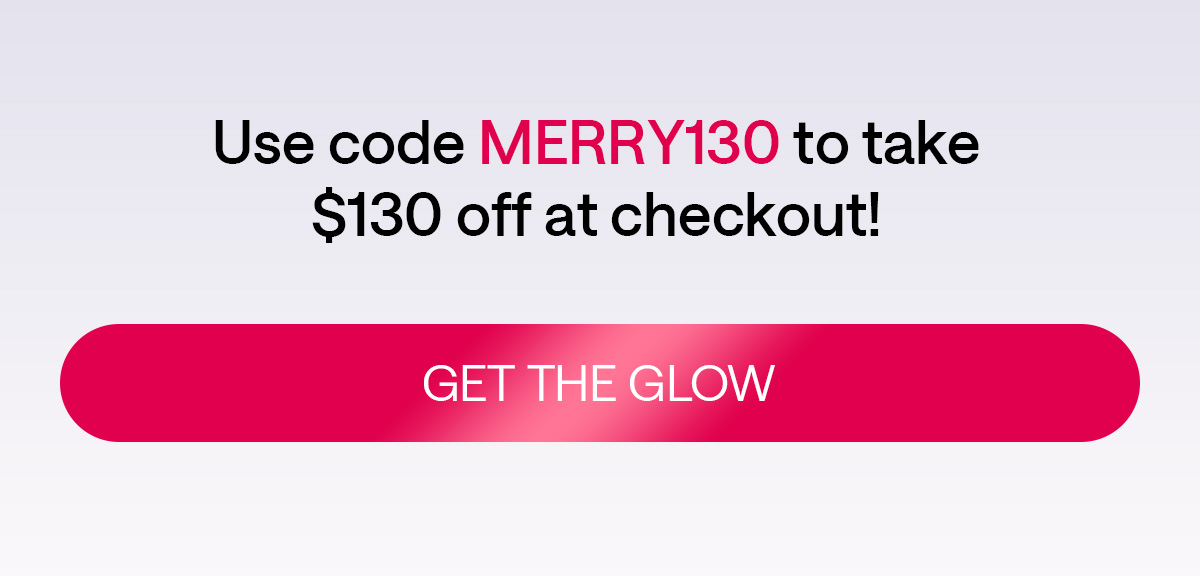 Use code MERRY130 to take \$130 off at checkout!

GET THE GLOW